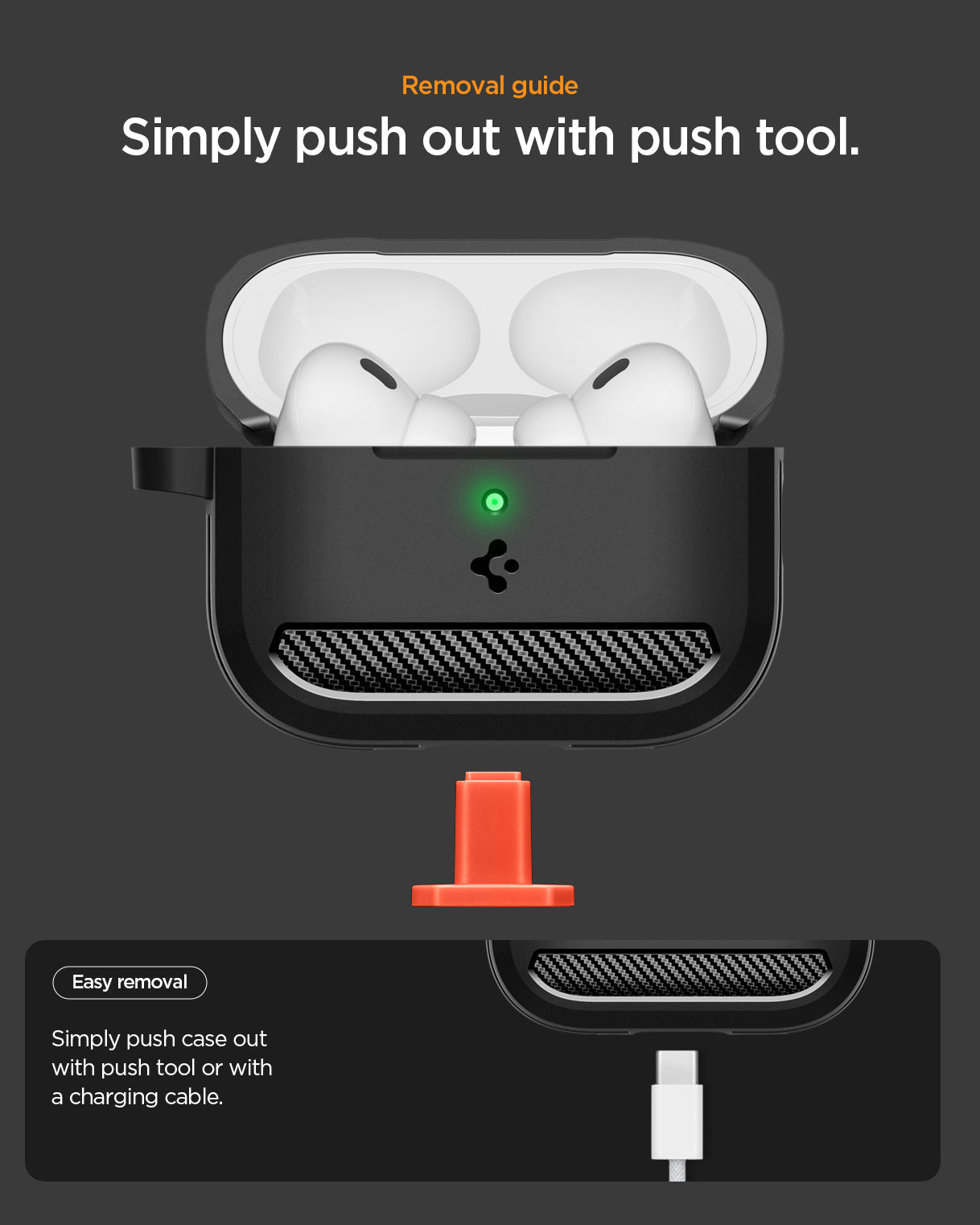 Removal guide

Simply push out with push tool.

Easy removal

Simply push case out with push tool or with a charging cable.